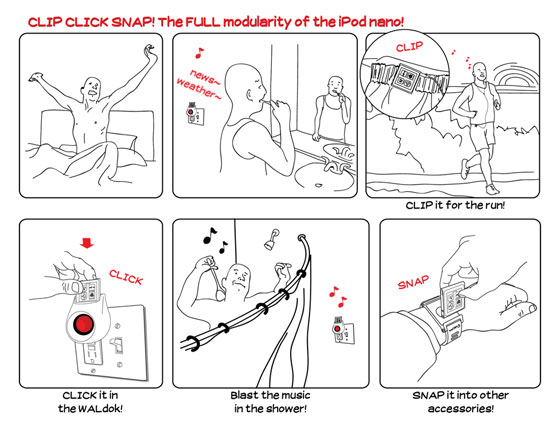 CLIP CLICK SNAP! The FULL modularity of the iPod nano!

news~
weather~

CLIP

CLIP it for the run!

CLICK

CLICK it in
the WALdok!

Blast the music
in the shower!

SNAP

SNAP it into other
accessories!