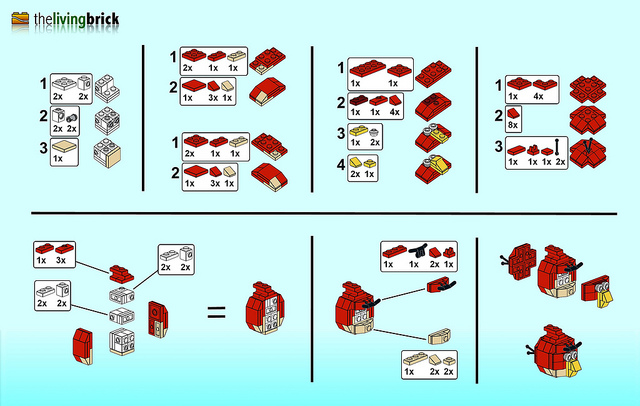 thelivingbrick

1
2x 2x

2
2x 2x

3
1x

1
2x 1x 1x

2
1x 3x 1x

1
2x 1x 1x

2
1x 3x 1x

1
1x 1x

2
1x 1x 4x

3
1x 2x

4
2x 1x

1
1x 4x

2
8x

3
1x 1x 1x 2x

1x 3x

2x 2x

2x 2x

=

1x 1x 2x 1x

1x 2x 2x