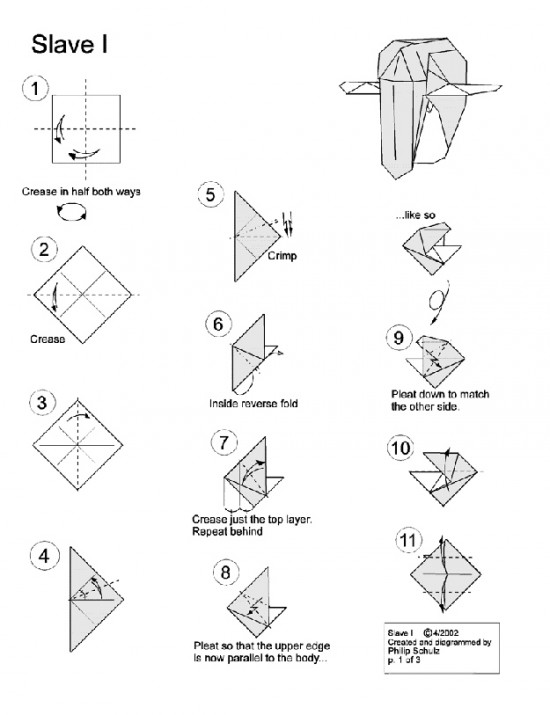 Slave I

1
Crease in half both ways

2
Crease

3

4

5
Crimp

6
Inside reverse fold

7
Crease just the top layer. Repeat behind

8
Pleat so that the upper edge is now parallel to the body...

...like so

9
Pleat down to match the other side.

10

11

Slave I ©4/2002
Created and diagrammed by
Philip Schulz
p. 1 of 3