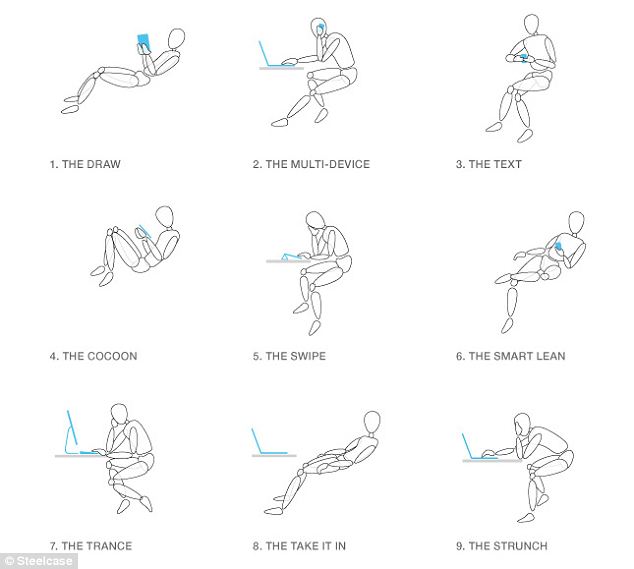 1. THE DRAW

2. THE MULTI-DEVICE

3. THE TEXT

4. THE COCOON

5. THE SWIPE

6. THE SMART LEAN

7. THE TRANCE

8. THE TAKE IT IN

9. THE STRUNCH

© Steelcase