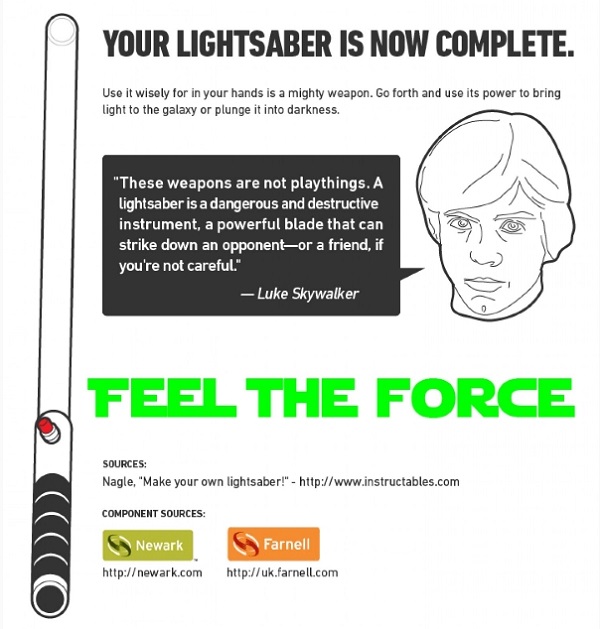 YOUR LIGHTSABER IS NOW COMPLETE.

Use it wisely for in your hands is a mighty weapon. Go forth and use its power to bring light to the galaxy or plunge it into darkness.

"These weapons are not playthings. A lightsaber is a dangerous and destructive instrument, a powerful blade that can strike down an opponent—or a friend, if you're not careful."

— Luke Skywalker

FEEL THE FORCE

SOURCES:
Nagle, "Make your own lightsaber!" - http://www.instructables.com

COMPONENT SOURCES:

Newark
http://newark.com

Farnell
http://uk.farnell.com