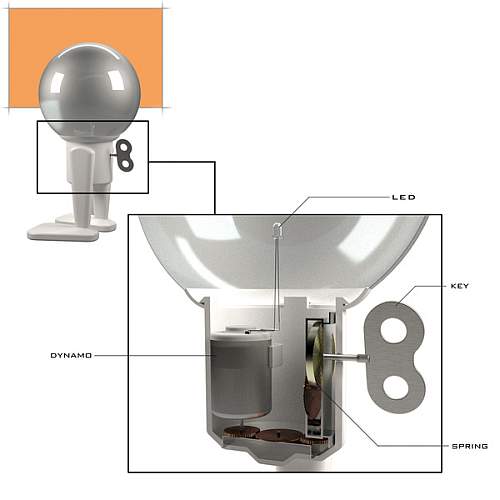 LED

KEY

DYNAMO

SPRING