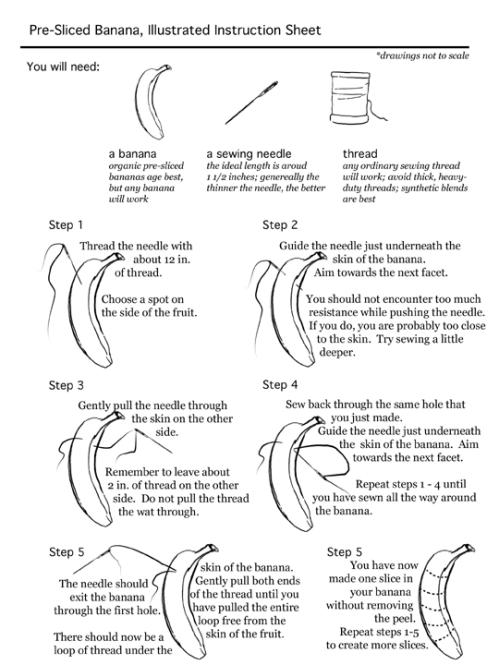 Pre-Sliced Banana, Illustrated Instruction Sheet

*drawings not to scale

You will need:

a banana
organic pre-sliced bananas age best, but any banana will work

a sewing needle
the ideal length is aroud 1 1/2 inches; genereally the thinner the needle, the better

thread
any ordinary sewing thread will work; avoid thick, heavy-duty threads; synthetic blends are best

Step 1

Thread the needle with about 12 in. of thread.

Choose a spot on the side of the fruit.

Step 2

Guide the needle just underneath the skin of the banana. Aim towards the next facet.

You should not encounter too much resistance while pushing the needle. If you do, you are probably too close to the skin. Try sewing a little deeper.

Step 3

Gently pull the needle through the skin on the other side.

Remember to leave about 2 in. of thread on the other side. Do not pull the thread the wat through.

Step 4

Sew back through the same hole that you just made. Guide the needle just underneath the skin of the banana. Aim towards the next facet.

Repeat steps 1 - 4 until you have sewn all the way around the banana.

Step 5

The needle should exit the banana through the first hole.

There should now be a loop of thread under the skin of the banana. Gently pull both ends of the thread until you have pulled the entire loop free from the skin of the fruit.

Step 5

You have now made one slice in your banana without removing the peel. Repeat steps 1-5 to create more slices.