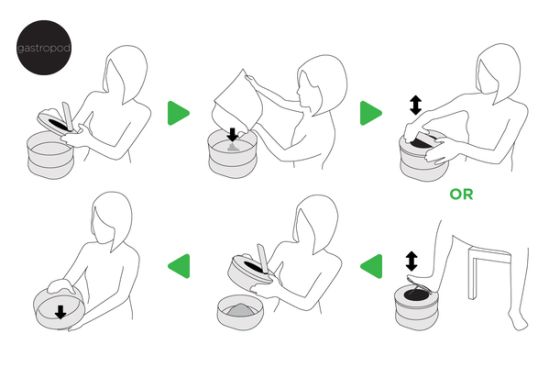 gastropod

OR