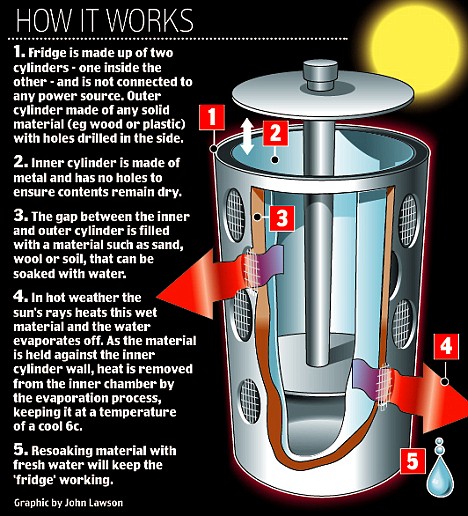 HOW IT WORKS

1. Fridge is made up of two cylinders - one inside the other - and is not connected to any power source. Outer cylinder made of any solid material (eg wood or plastic) with holes drilled in the side.

2. Inner cylinder is made of metal and has no holes to ensure contents remain dry.

3. The gap between the inner and outer cylinder is filled with a material such as sand, wool or soil, that can be soaked with water.

4. In hot weather the sun's rays heats this wet material and the water evaporates off. As the material is held against the inner cylinder wall, heat is removed from the inner chamber by the evaporation process, keeping it at a temperature of a cool 6c.

5. Resoaking material with fresh water will keep the 'fridge' working.

Graphic by John Lawson

1

2

3

4

5