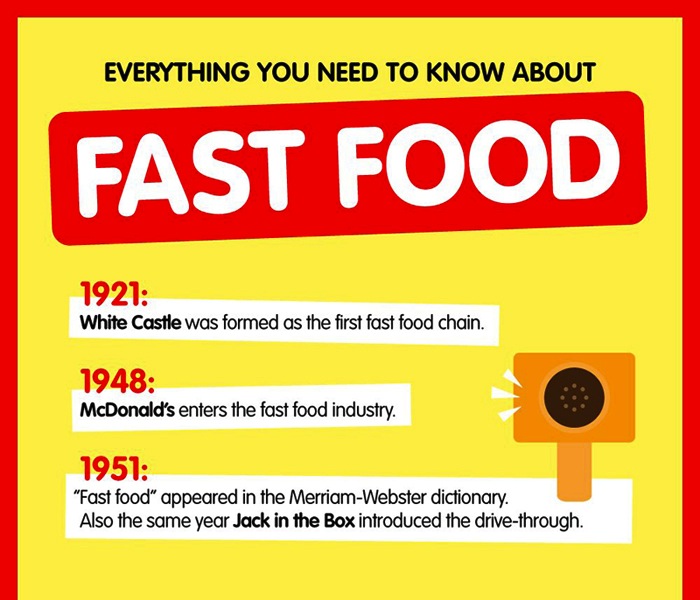 EVERYTHING YOU NEED TO KNOW ABOUT

FAST FOOD

1921:
White Castle was formed as the first fast food chain.

1948:
McDonald's enters the fast food industry.

1951:
"Fast food" appeared in the Merriam-Webster dictionary. Also the same year Jack in the Box introduced the drive-through.