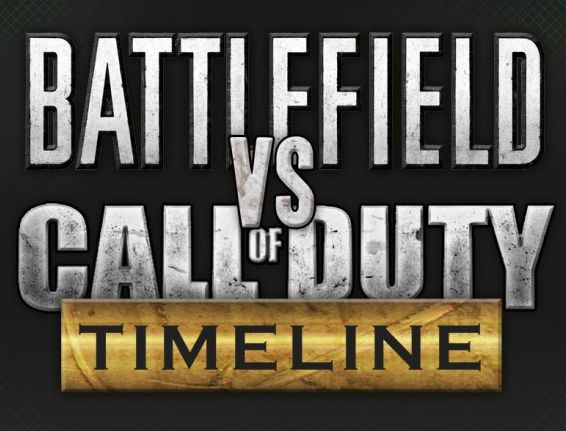 BATTLEFIELD
VS
CALL OF DUTY
TIMELINE