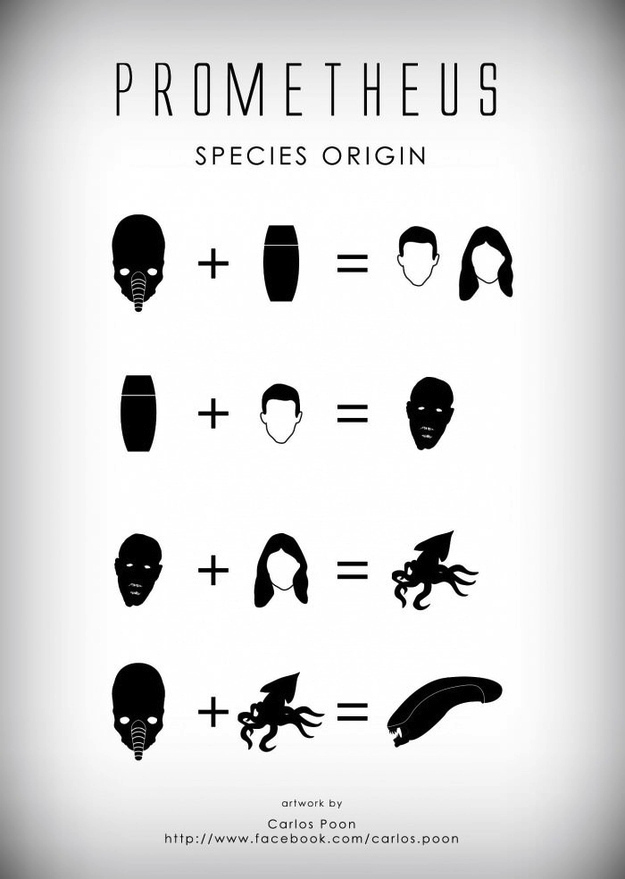 PROMETHEUS

SPECIES ORIGIN

+ =

+ =

+ =

+ =

artwork by

Carlos Poon
http://www.facebook.com/carlos.poon