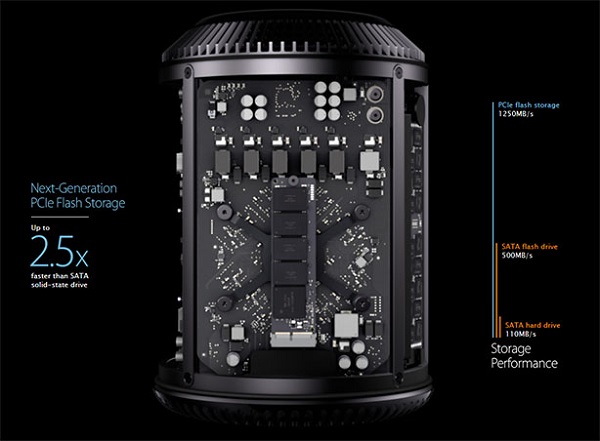 Next-Generation
PCIe Flash Storage

Up to
2.5x
faster than SATA solid-state drive

PCIe flash storage
1250MB/s

SATA flash drive
500MB/s

SATA hard drive
110MB/s

Storage Performance