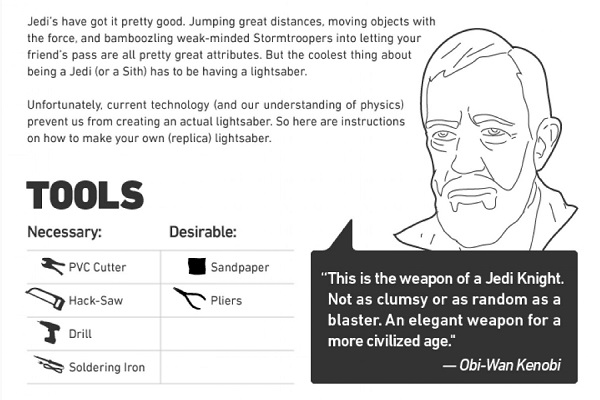 Jedi's have got it pretty good. Jumping great distances, moving objects with the force, and bamboozling weak-minded Stormtroopers into letting your friend's pass are all pretty great attributes. But the coolest thing about being a Jedi (or a Sith) has to be having a lightsaber.

Unfortunately, current technology (and our understanding of physics) prevent us from creating an actual lightsaber. So here are instructions on how to make your own (replica) lightsaber.

TOOLS

| Necessary: | Desirable: |
|---|---|
| PVC Cutter | Sandpaper |
| Hack-Saw | Pliers |
| Drill | |
| Soldering Iron | |

"This is the weapon of a Jedi Knight. Not as clumsy or as random as a blaster. An elegant weapon for a more civilized age."
— Obi-Wan Kenobi