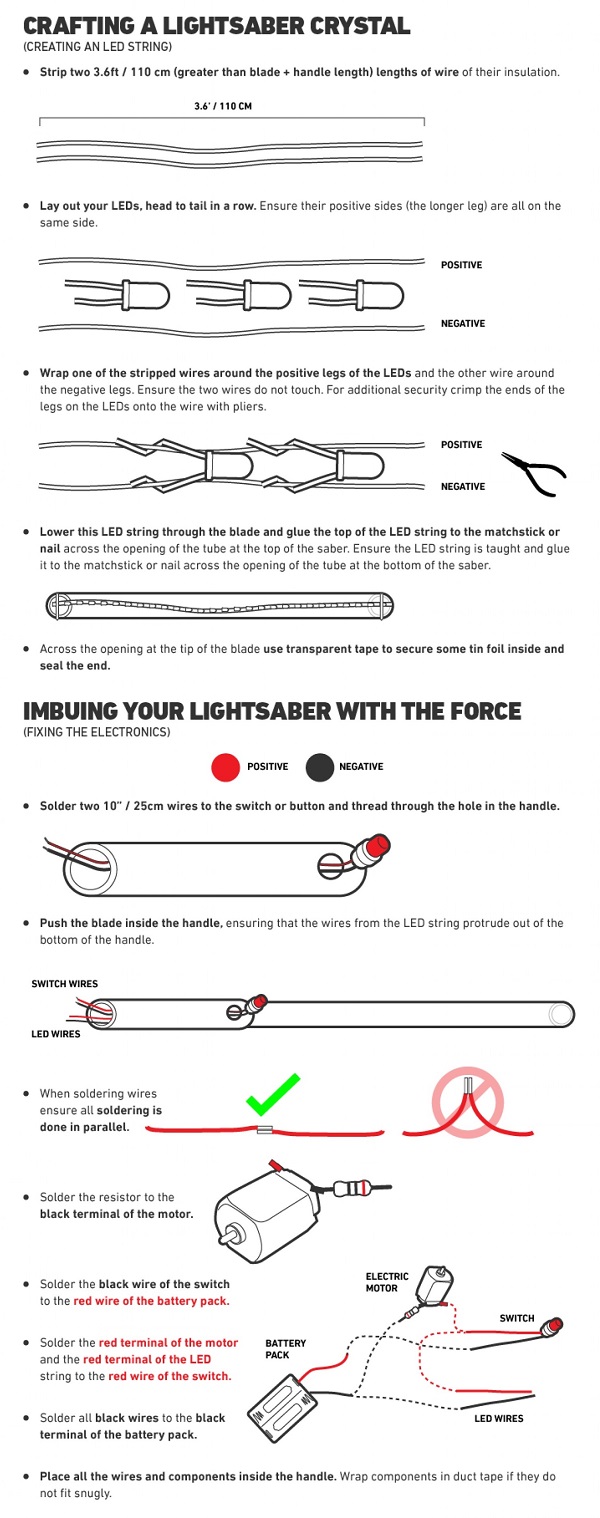 CRAFTING A LIGHTSABER CRYSTAL
(CREATING AN LED STRING)

• Strip two 3.6ft / 110 cm (greater than blade + handle length) lengths of wire of their insulation.

3.6' / 110 CM

• Lay out your LEDs, head to tail in a row. Ensure their positive sides (the longer leg) are all on the same side.

POSITIVE

NEGATIVE

• Wrap one of the stripped wires around the positive legs of the LEDs and the other wire around the negative legs. Ensure the two wires do not touch. For additional security crimp the ends of the legs on the LEDs onto the wire with pliers.

POSITIVE

NEGATIVE

• Lower this LED string through the blade and glue the top of the LED string to the matchstick or nail across the opening of the tube at the top of the saber. Ensure the LED string is taught and glue it to the matchstick or nail across the opening of the tube at the bottom of the saber.

• Across the opening at the tip of the blade use transparent tape to secure some tin foil inside and seal the end.

IMBUING YOUR LIGHTSABER WITH THE FORCE
(FIXING THE ELECTRONICS)

POSITIVE NEGATIVE

• Solder two 10" / 25cm wires to the switch or button and thread through the hole in the handle.

• Push the blade inside the handle, ensuring that the wires from the LED string protrude out of the bottom of the handle.

SWITCH WIRES

LED WIRES

• When soldering wires ensure all soldering is done in parallel.

• Solder the resistor to the black terminal of the motor.

• Solder the black wire of the switch to the red wire of the battery pack.

• Solder the red terminal of the motor and the red terminal of the LED string to the red wire of the switch.

• Solder all black wires to the black terminal of the battery pack.

ELECTRIC MOTOR

SWITCH

BATTERY PACK

LED WIRES

• Place all the wires and components inside the handle. Wrap components in duct tape if they do not fit snugly.