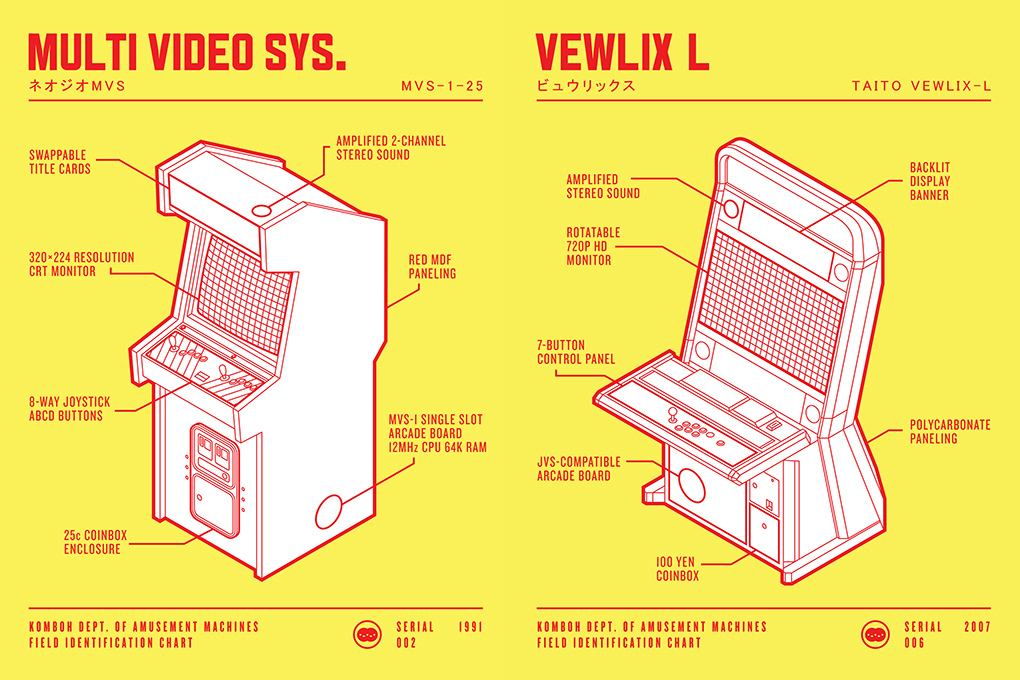 MULTI VIDEO SYS.
ネオジオMVS
MVS-1-25

SWAPPABLE TITLE CARDS

AMPLIFIED 2-CHANNEL STEREO SOUND

320×224 RESOLUTION CRT MONITOR

RED MDF PANELING

8-WAY JOYSTICK ABCD BUTTONS

MVS-1 SINGLE SLOT ARCADE BOARD 12MHz CPU 64K RAM

25c COINBOX ENCLOSURE

KOMBOH DEPT. OF AMUSEMENT MACHINES
FIELD IDENTIFICATION CHART

SERIAL 002
1991

VEWLIX L
ビュウリックス
TAITO VEWLIX-L

AMPLIFIED STEREO SOUND

BACKLIT DISPLAY BANNER

ROTATABLE 720P HD MONITOR

7-BUTTON CONTROL PANEL

POLYCARBONATE PANELING

JVS-COMPATIBLE ARCADE BOARD

100 YEN COINBOX

KOMBOH DEPT. OF AMUSEMENT MACHINES
FIELD IDENTIFICATION CHART

SERIAL 006
2007