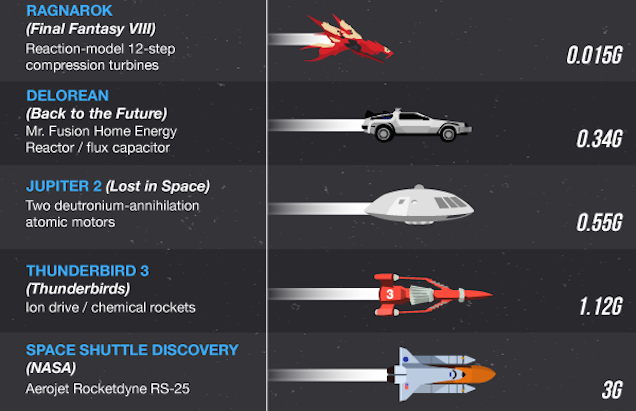 RAGNAROK
(Final Fantasy VIII)
Reaction-model 12-step compression turbines

0.015G

DELOREAN
(Back to the Future)
Mr. Fusion Home Energy Reactor / flux capacitor

0.34G

JUPITER 2 (Lost in Space)
Two deutronium-annihilation atomic motors

0.55G

THUNDERBIRD 3
(Thunderbirds)
Ion drive / chemical rockets

3

1.12G

SPACE SHUTTLE DISCOVERY
(NASA)
Aerojet Rocketdyne RS-25

3G